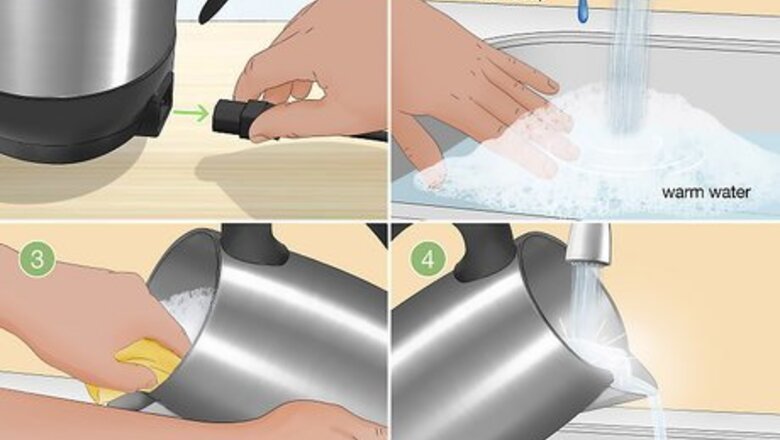 warm water

3

4